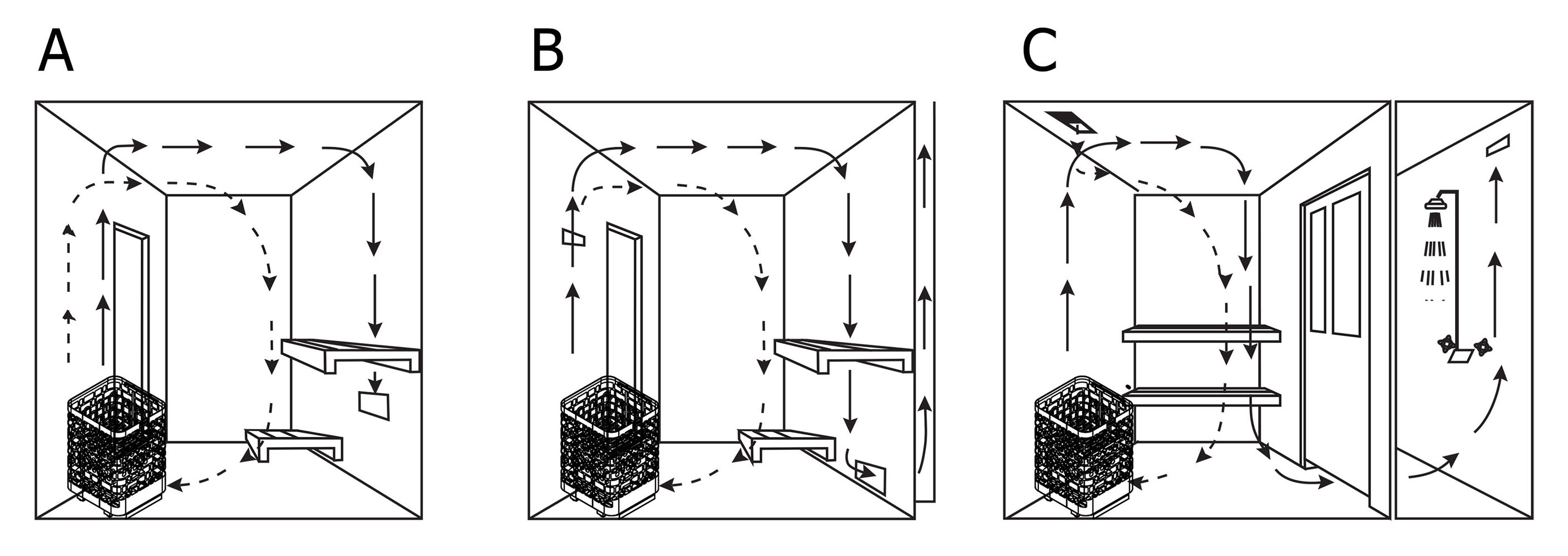 A

B

C